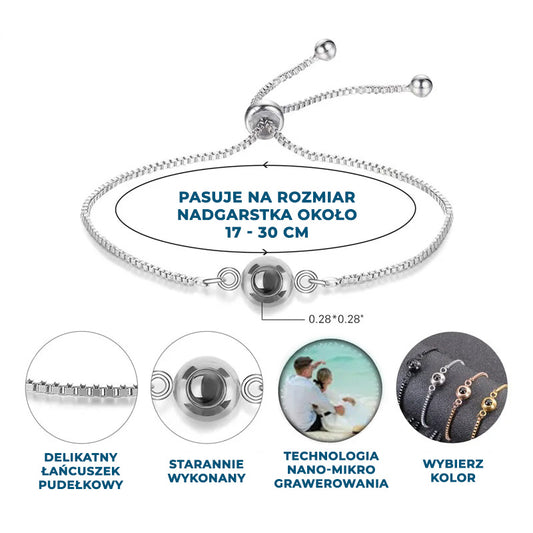 PASUJE NA ROZMIAR NADGARSTKA OKOŁO 17 - 30 CM

0.28*0.28"

DELIKATNY ŁAŃCUSZEK PUDEŁKOWY

STARANNIE WYKONANY

TECHNOLOGIA NANO-MIKRO GRAWEROWANIA

WYBIERZ KOLOR