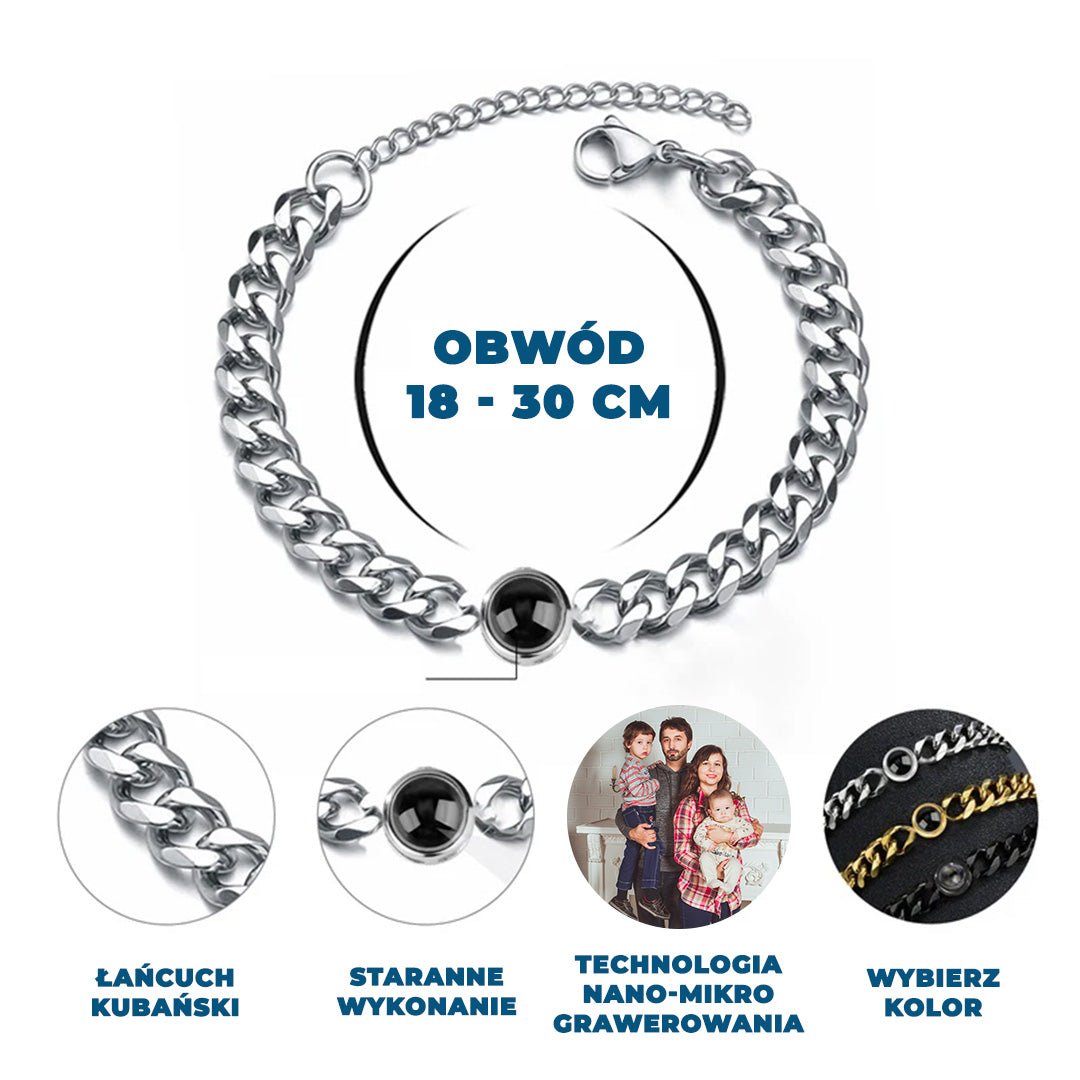 OBWÓD
18 - 30 CM

ŁAŃCUCH KUBAŃSKI

STARANNE WYKONANIE

TECHNOLOGIA NANO-MIKRO GRAWEROWANIA

WYBIERZ KOLOR